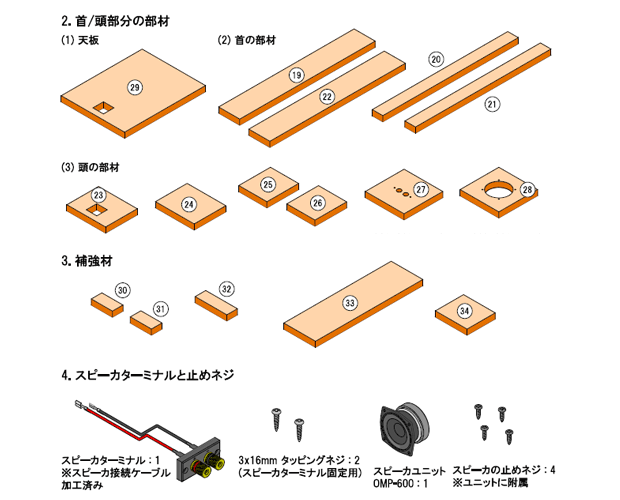 2. 首/頭部分の部材

(1) 天板

29

(2) 首の部材

19

22

20

21

(3) 頭の部材

23

24

25

26

27

28

3. 補強材

30

31

32

33

34

4. スピーカターミナルと止めネジ

スピーカターミナル：1
※スピーカ接続ケーブル加工済み

3x16mm タッピングネジ：2
（スピーカターミナル固定用）

スピーカユニット
OMP-600：1

スピーカの止めネジ：4
※ユニットに附属